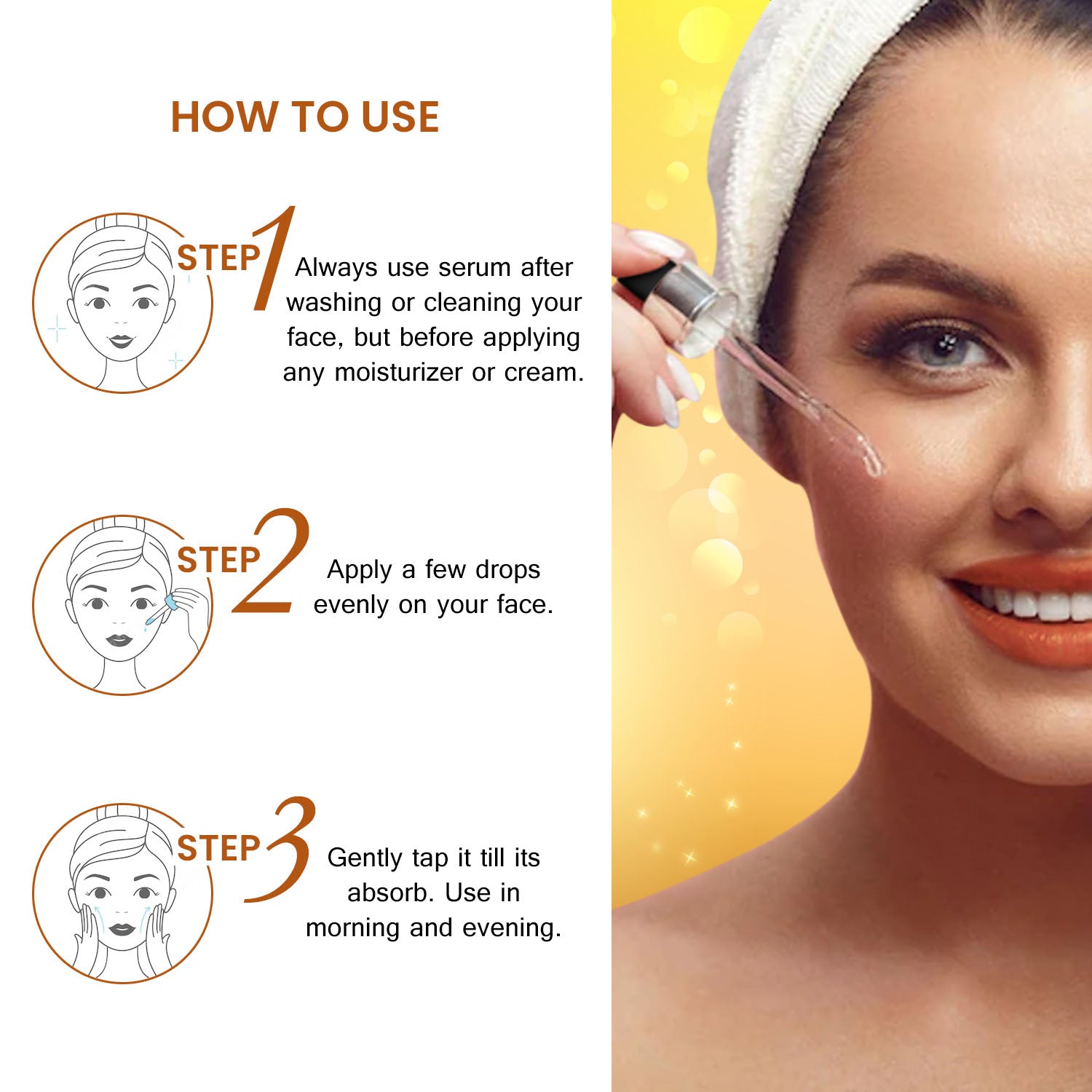 HOW TO USE

STEP 1 Always use serum after washing or cleaning your face, but before applying any moisturizer or cream.

STEP 2 Apply a few drops evenly on your face.

STEP 3 Gently tap it till its absorb. Use in morning and evening.