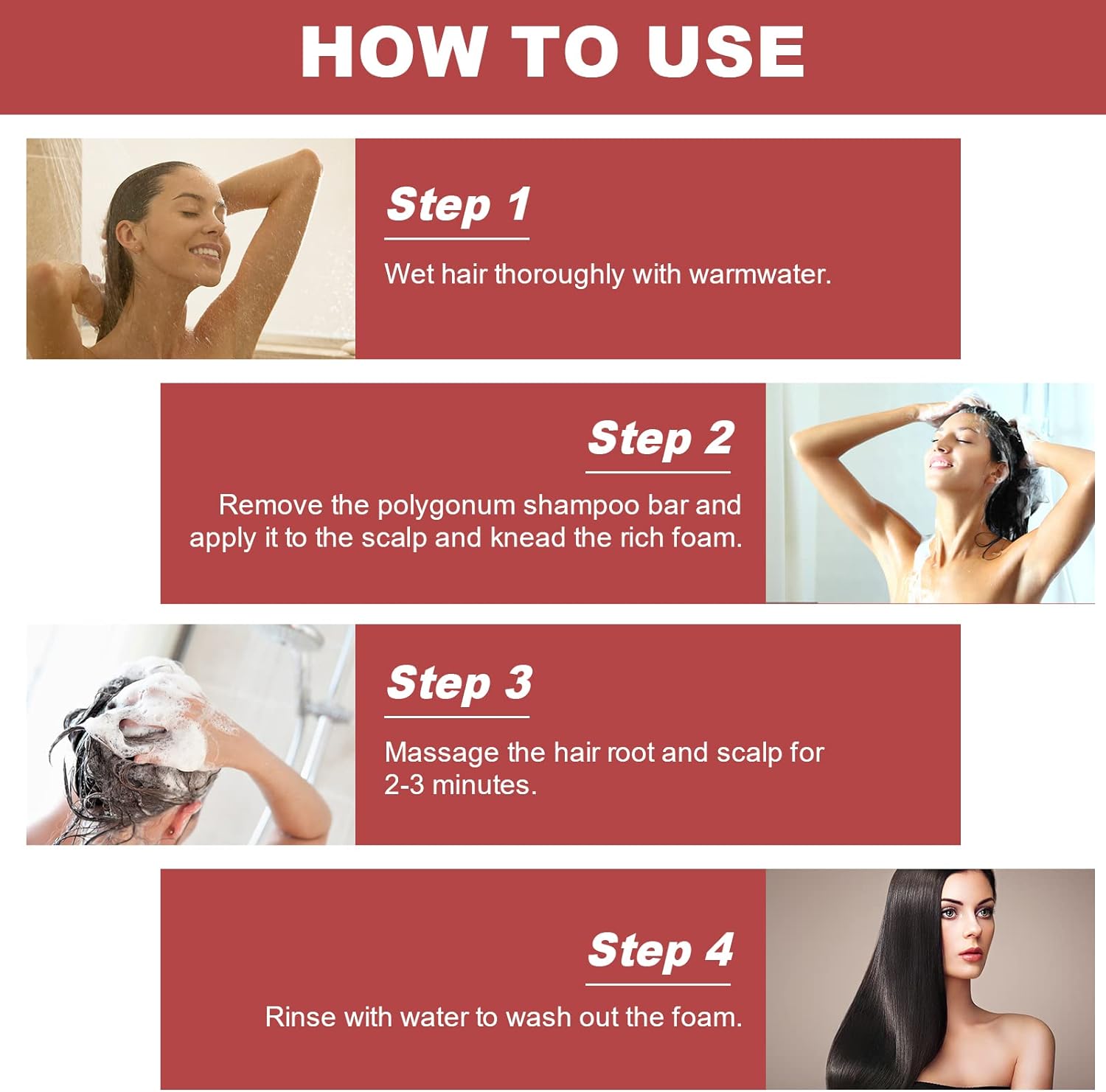 HOW TO USE

Step 1

Wet hair thoroughly with warmwater.

Step 2

Remove the polygonum shampoo bar and apply it to the scalp and knead the rich foam.

Step 3

Massage the hair root and scalp for 2-3 minutes.

Step 4

Rinse with water to wash out the foam.