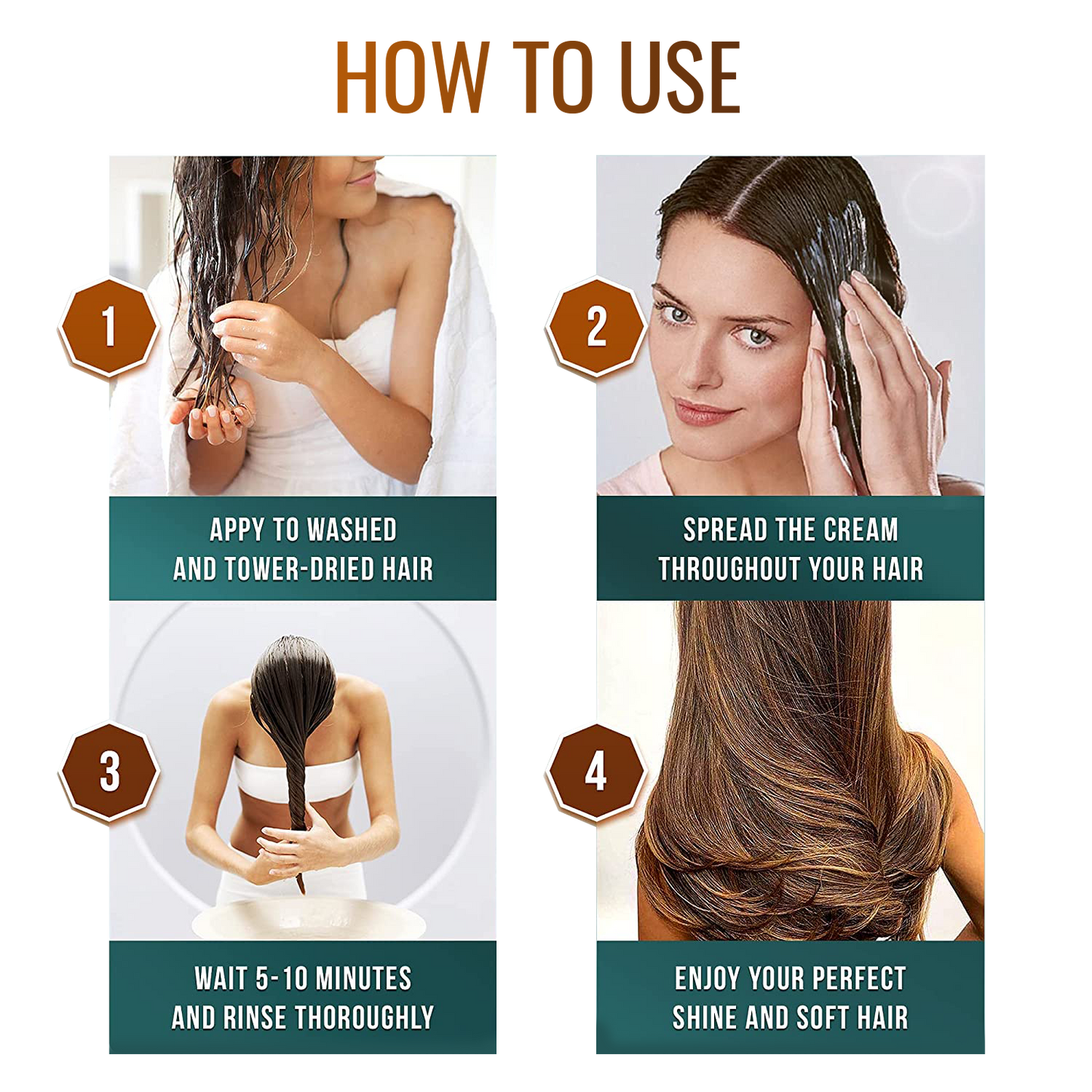 HOW TO USE

1

APPY TO WASHED AND TOWER-DRIED HAIR

2

SPREAD THE CREAM THROUGHOUT YOUR HAIR

3

WAIT 5-10 MINUTES AND RINSE THOROUGHLY

4

ENJOY YOUR PERFECT SHINE AND SOFT HAIR